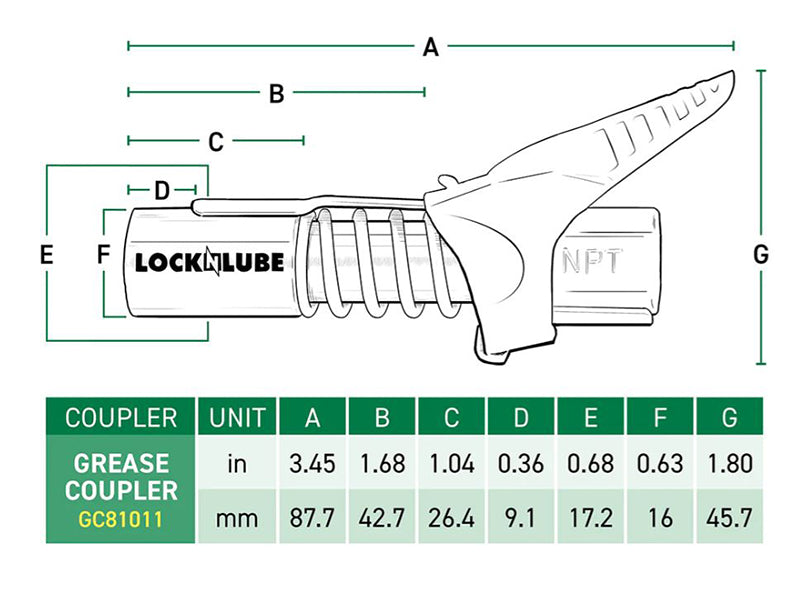 A

B

C

D

E

F

G

LOCKNLUBE

NPT

| COUPLER | UNIT | A | B | C | D | E | F | G |
|---|---|---|---|---|---|---|---|---|
| GREASE COUPLER GC81011 | in | 3.45 | 1.68 | 1.04 | 0.36 | 0.68 | 0.63 | 1.80 |
| | mm | 87.7 | 42.7 | 26.4 | 9.1 | 17.2 | 16 | 45.7 |